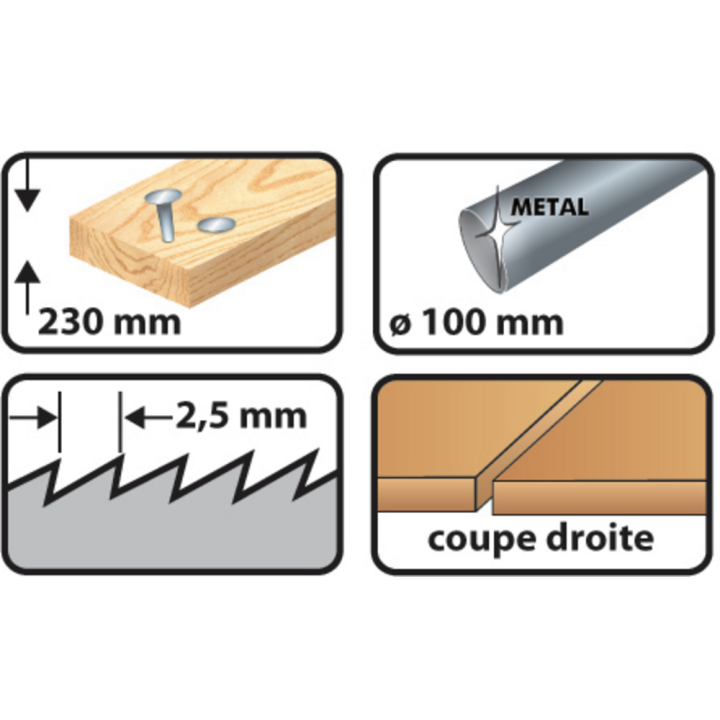 230 mm

METAL

ø 100 mm

2,5 mm

coupe droite