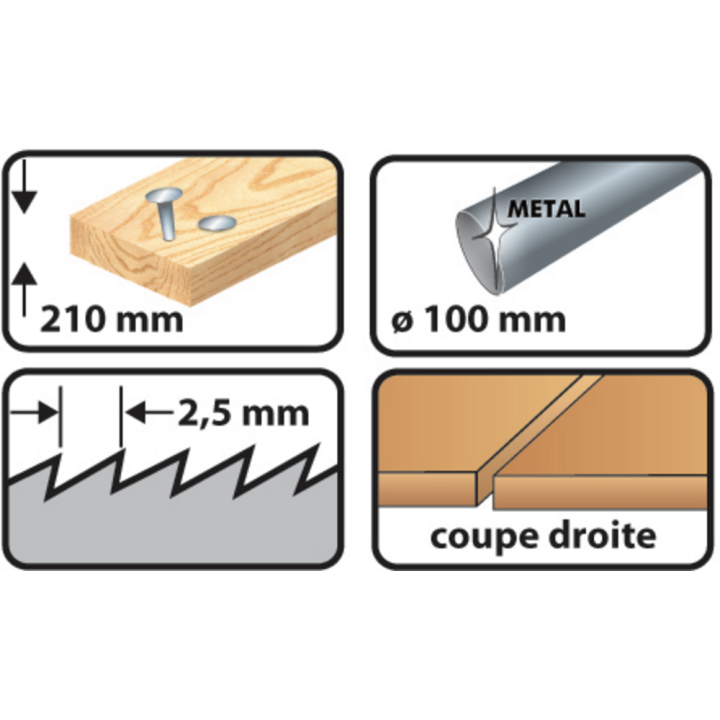 210 mm

METAL

ø 100 mm

2,5 mm

coupe droite